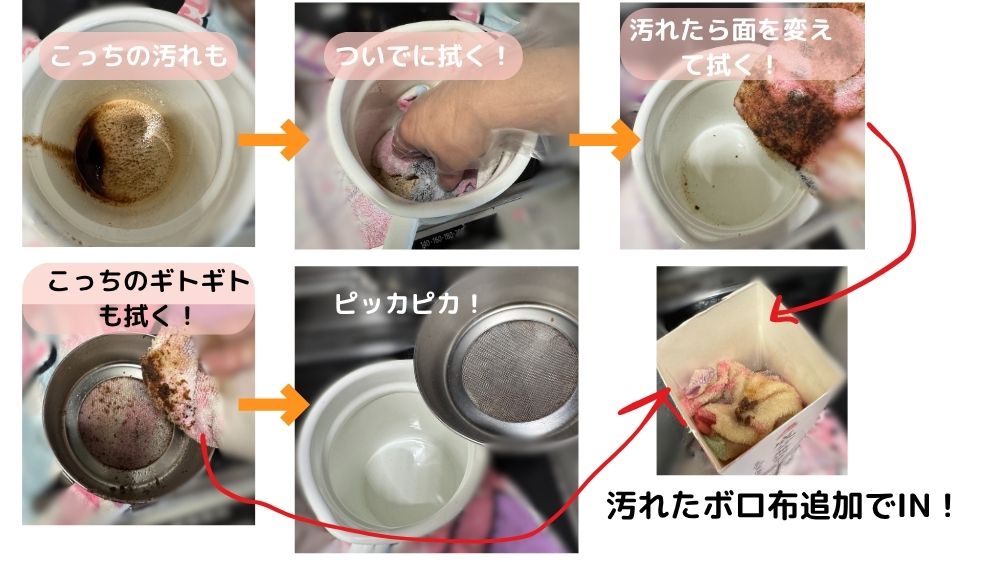 こっちの汚れも

ついでに拭く！

汚れたら面を変えて拭く！

こっちのギトギトも拭く！

ピッカピカ！

汚れたボロ布追加でIN！